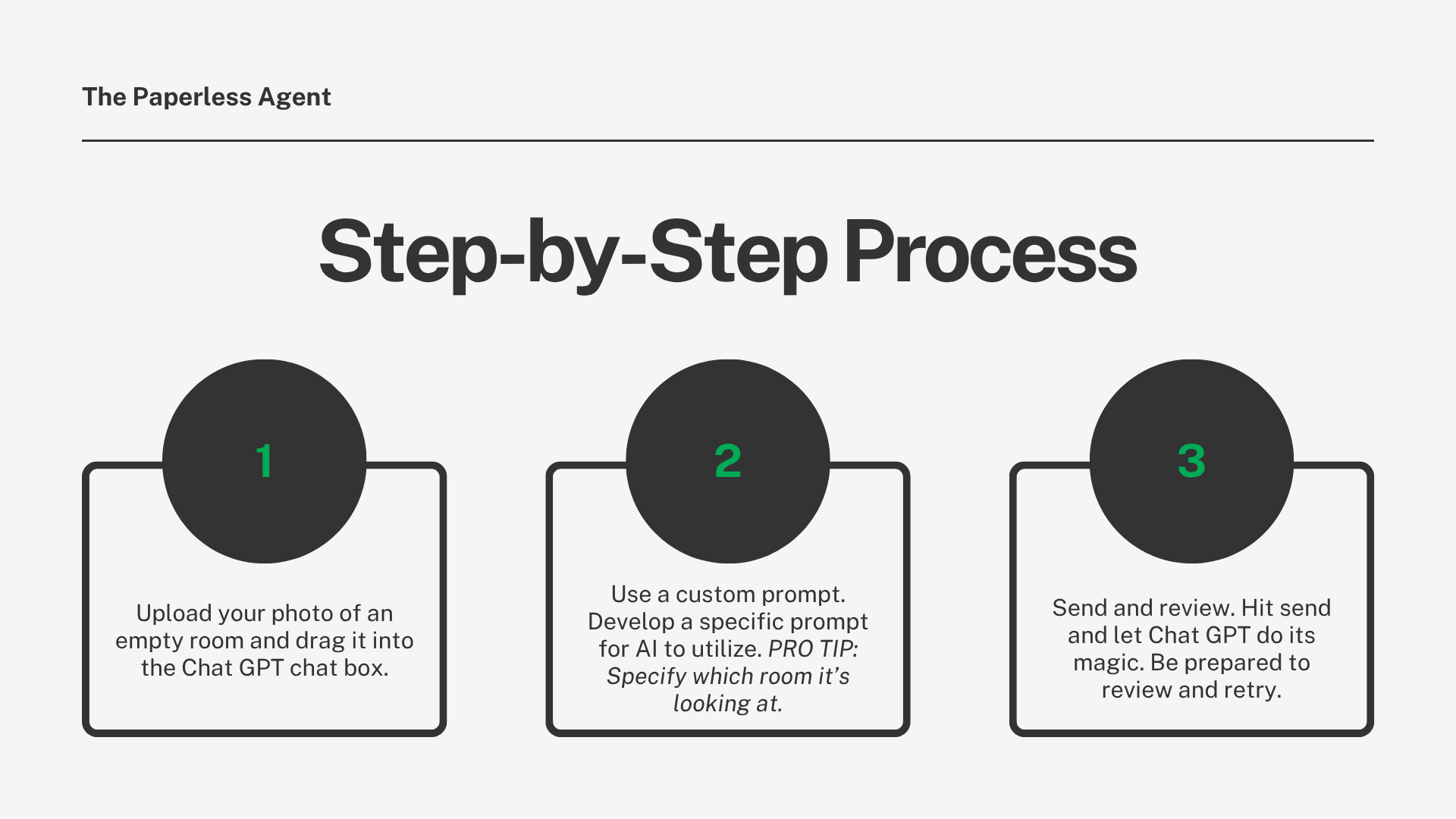 The Paperless Agent

Step-by-Step Process

1

Upload your photo of an empty room and drag it into the Chat GPT chat box.

2

Use a custom prompt. Develop a specific prompt for AI to utilize. PRO TIP: Specify which room it's looking at.

3

Send and review. Hit send and let Chat GPT do its magic. Be prepared to review and retry.